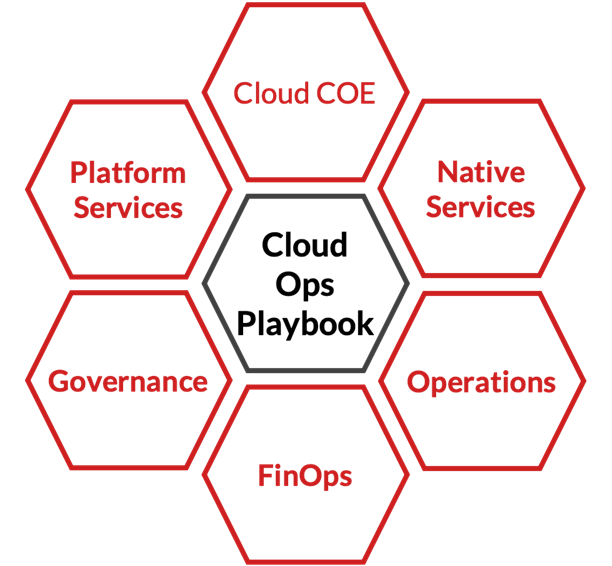 Cloud COE

Platform Services

Native Services

Cloud Ops Playbook

Governance

Operations

FinOps